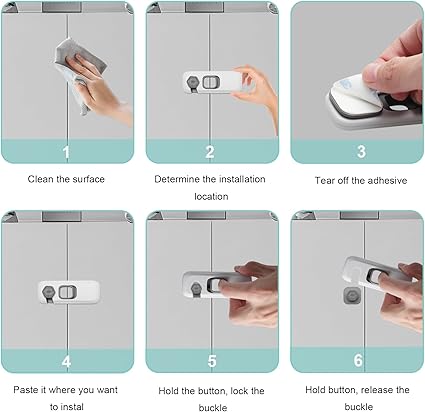 1

Clean the surface

2

Determine the installation location

3

Tear off the adhesive

4

Paste it where you want to instal

5

Hold the button, lock the buckle

6

Hold button, release the buckle